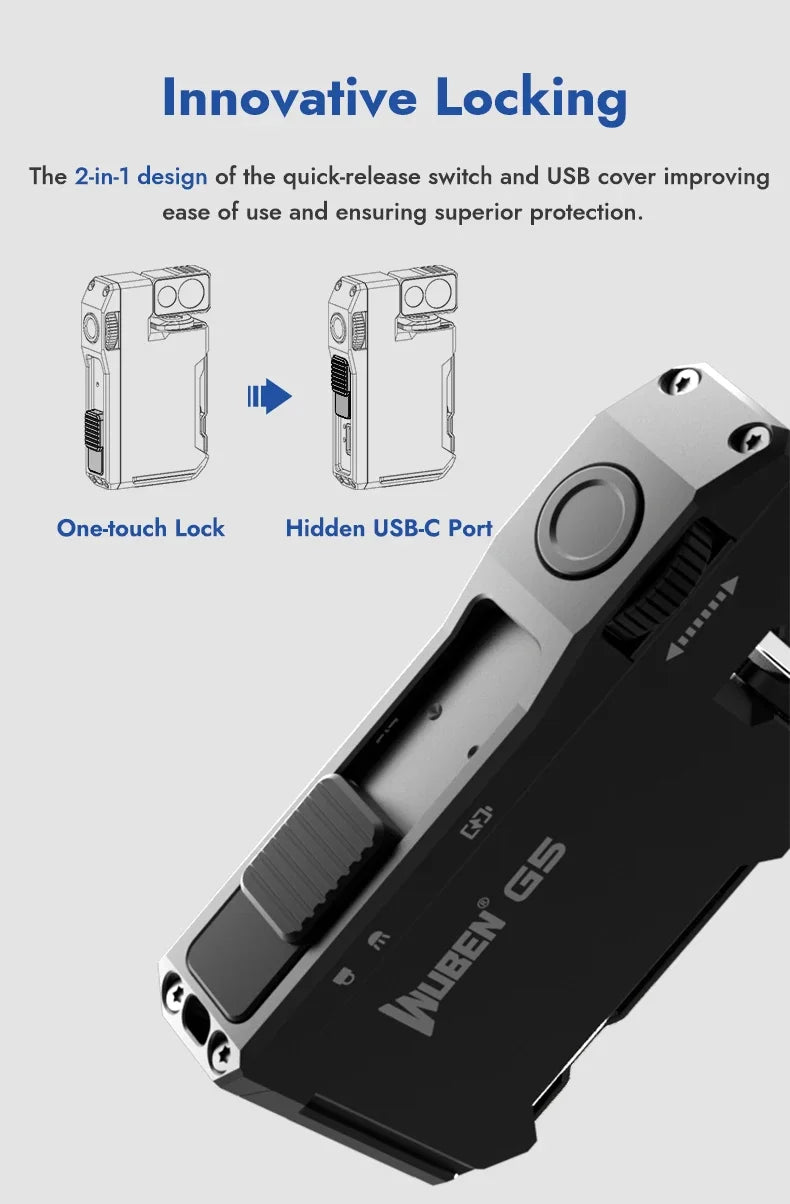 Innovative Locking

The 2-in-1 design of the quick-release switch and USB cover improving ease of use and ensuring superior protection.

One-touch Lock

Hidden USB-C Port

WUBEN® G5