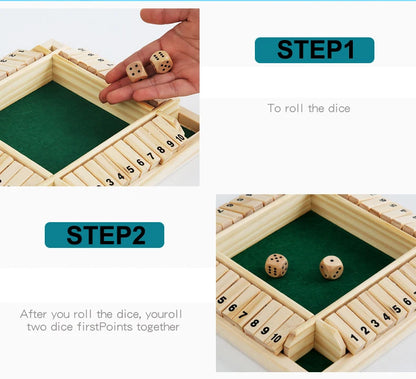 STEP1

To roll the dice

3 4 5 6 7 8 9 10

STEP2

After you roll the dice, youroll two dice firstPoints together

5 6 7 8 9 10

1 2 3 4 5 6