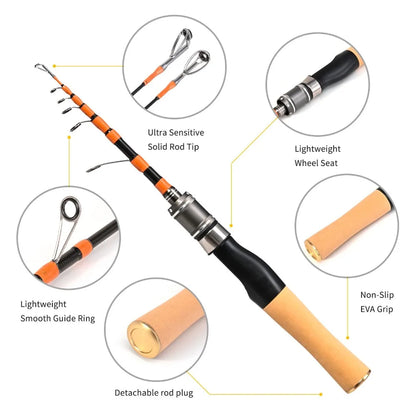 Ultra Sensitive
Solid Rod Tip

Lightweight
Wheel Seat

Lightweight
Smooth Guide Ring

Non-Slip
EVA Grip

Detachable rod plug