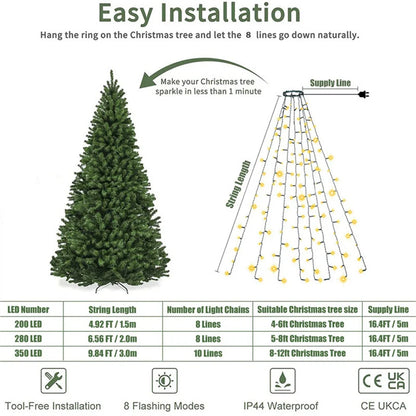 Easy Installation

Hang the ring on the Christmas tree and let the 8 lines go down naturally.

Make your Christmas tree sparkle in less than 1 minute

Supply Line

String Length

| LED Number | String Length | Number of Light Chains | Suitable Christmas tree size | Supply Line |
|---|---|---|---|---|
| 200 LED | 4.92 FT / 1.5m | 8 Lines | 4-6ft Christmas Tree | 16.4FT / 5m |
| 280 LED | 6.56 FT / 2.0m | 8 Lines | 5-8ft Christmas Tree | 16.4FT / 5m |
| 350 LED | 9.84 FT / 3.0m | 10 Lines | 8-12ft Christmas Tree | 16.4FT / 5m |

Tool-Free Installation

8 Flashing Modes

IP44 Waterproof

CE UK CA

CE UKCA