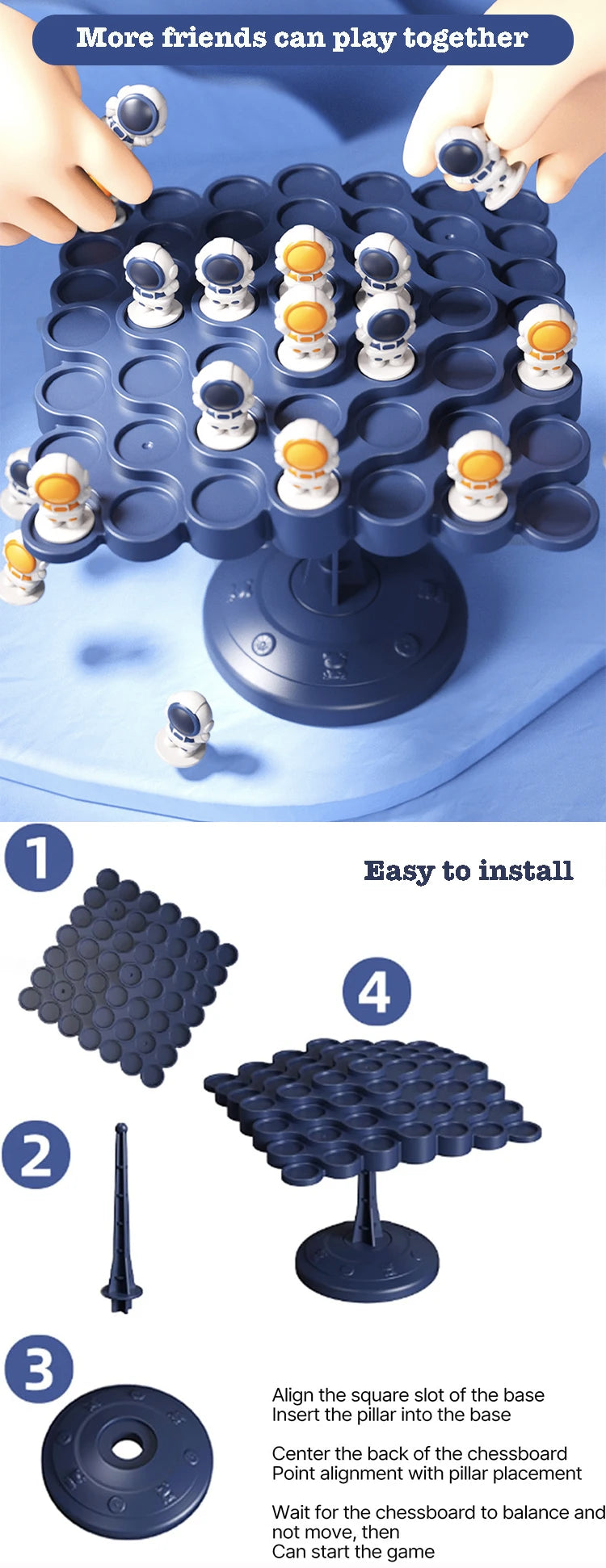 More friends can play together

1

Easy to install

4

2

3

Align the square slot of the base
Insert the pillar into the base

Center the back of the chessboard
Point alignment with pillar placement

Wait for the chessboard to balance and not move, then
Can start the game