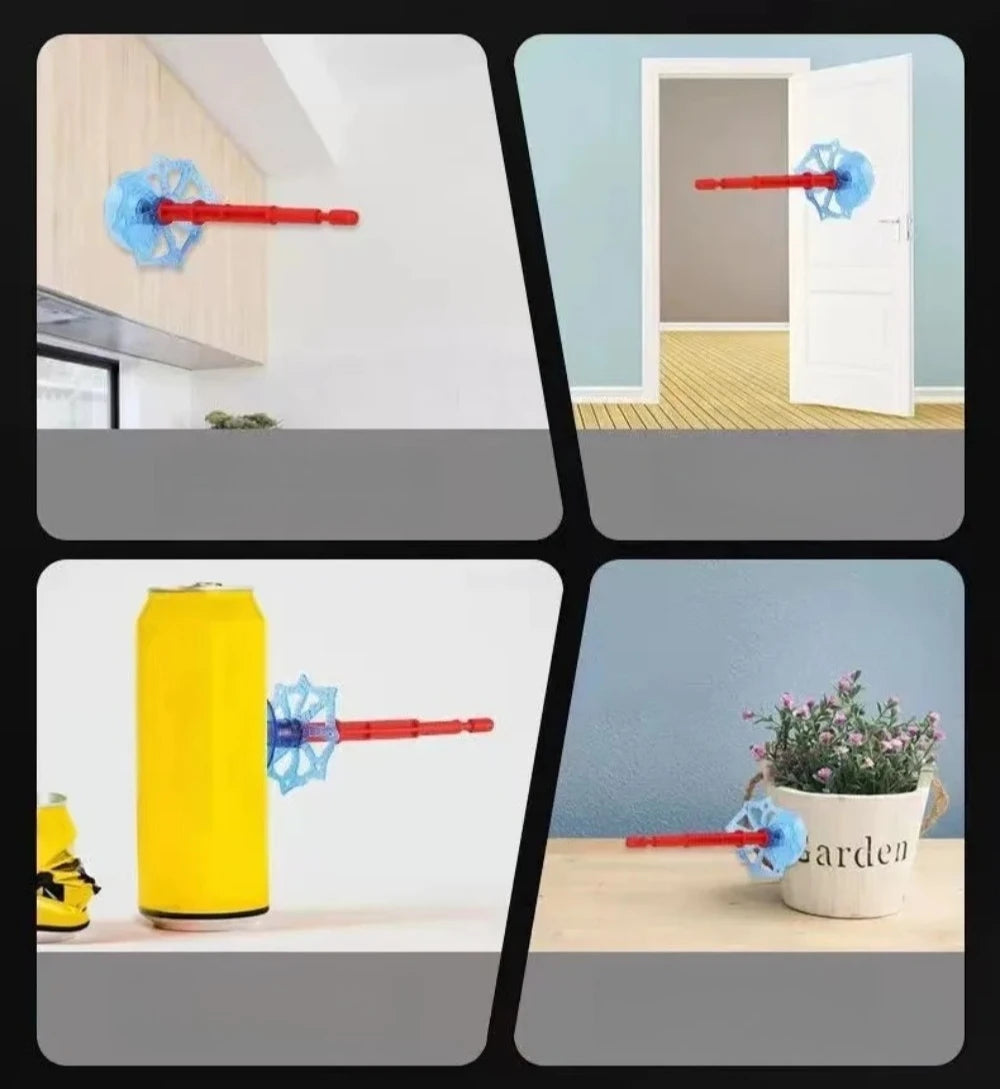 arden