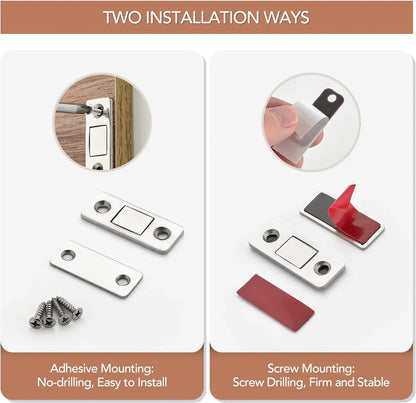 TWO INSTALLATION WAYS

Adhesive Mounting:
No-drilling, Easy to Install

Screw Mounting:
Screw Drilling, Firm and Stable