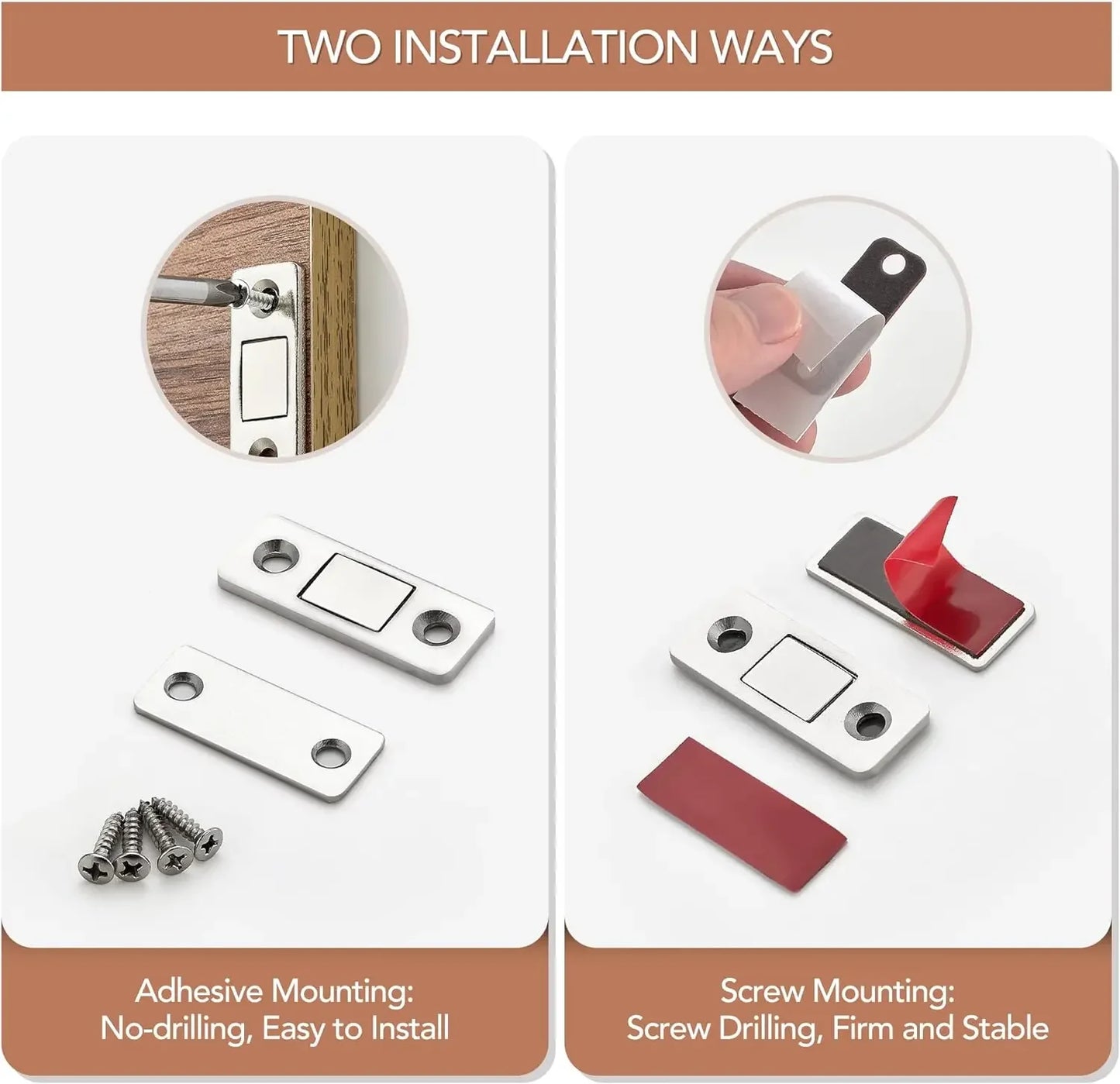 TWO INSTALLATION WAYS

Adhesive Mounting:
No-drilling, Easy to Install

Screw Mounting:
Screw Drilling, Firm and Stable