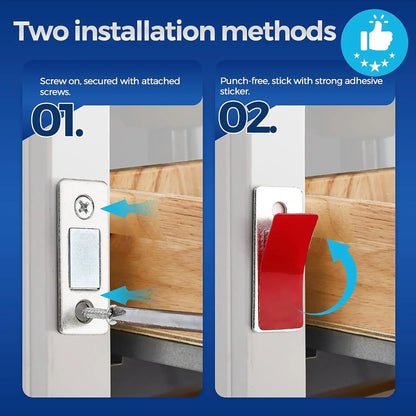 Two installation methods

Screw on, secured with attached screws.

01.

Punch-free, stick with strong adhesive sticker.

02.