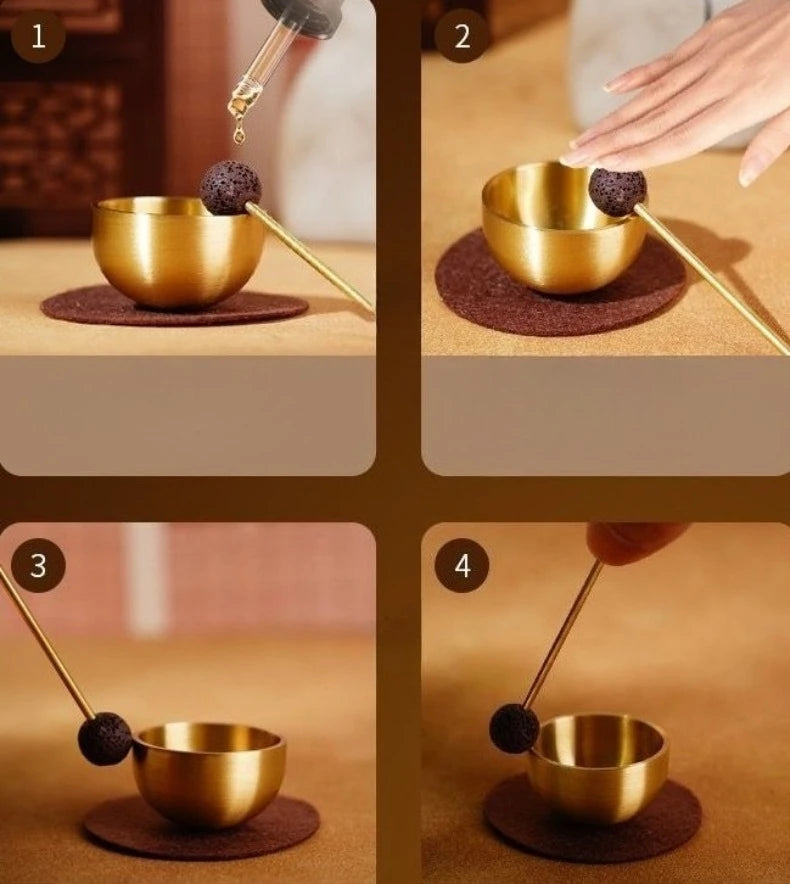 1

2

3

4